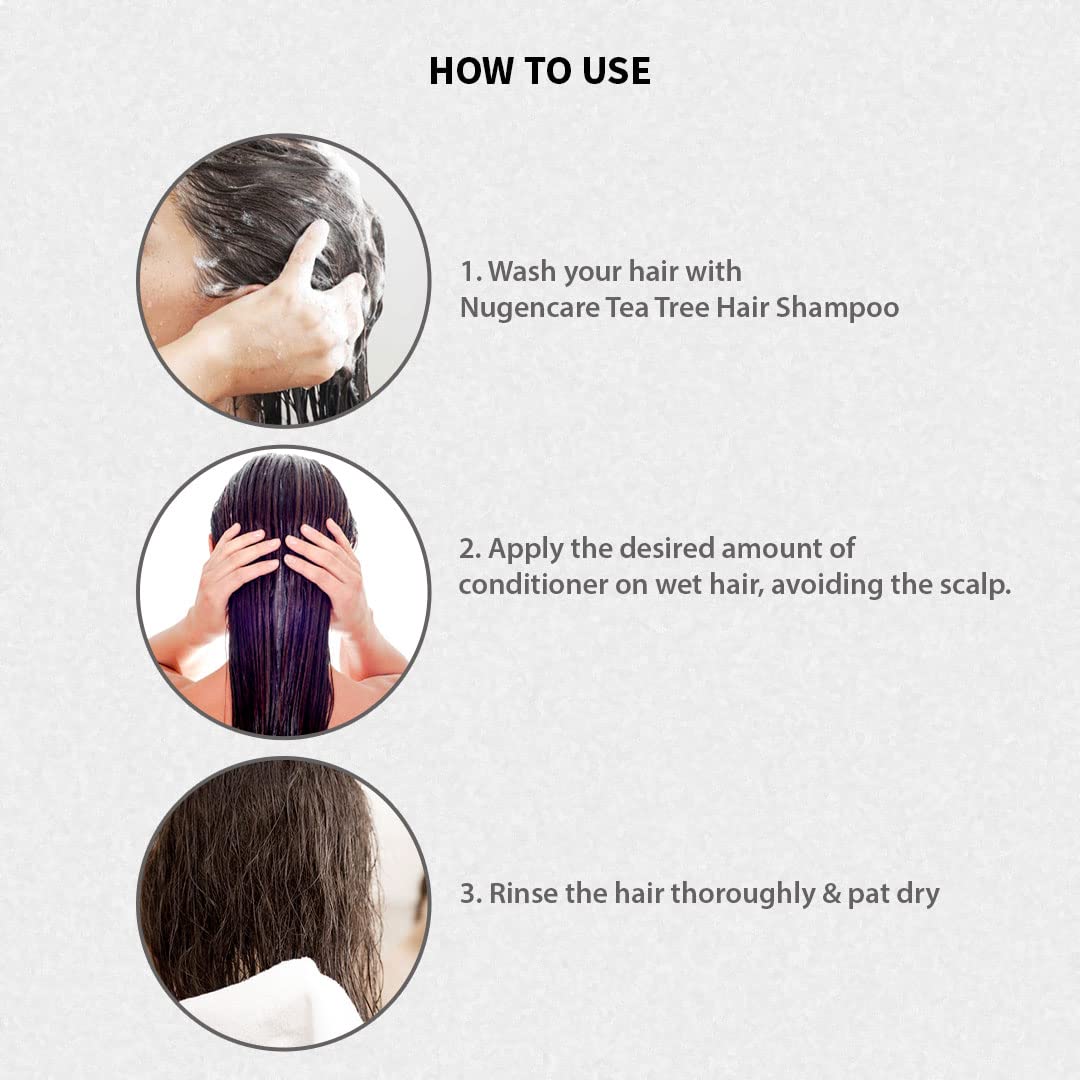 HOW TO USE

1. Wash your hair with Nugencare Tea Tree Hair Shampoo

2. Apply the desired amount of conditioner on wet hair, avoiding the scalp.

3. Rinse the hair thoroughly & pat dry